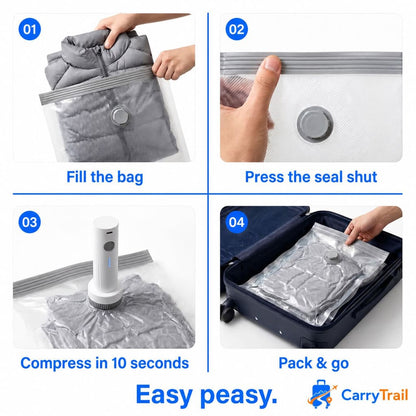 01

Fill the bag

02

Press the seal shut

03

Compress in 10 seconds

04

Pack & go

Easy peasy.

CarryTrail